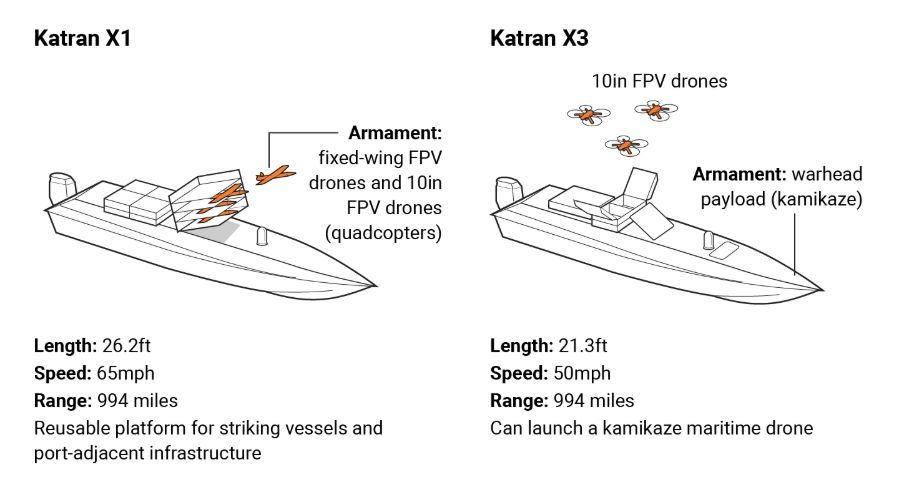 Katran X1

Armament: fixed-wing FPV drones and 10in FPV drones (quadcopters)

Length: 26.2ft
Speed: 65mph
Range: 994 miles
Reusable platform for striking vessels and port-adjacent infrastructure

Katran X3

10in FPV drones

Armament: warhead payload (kamikaze)

Length: 21.3ft
Speed: 50mph
Range: 994 miles
Can launch a kamikaze maritime drone